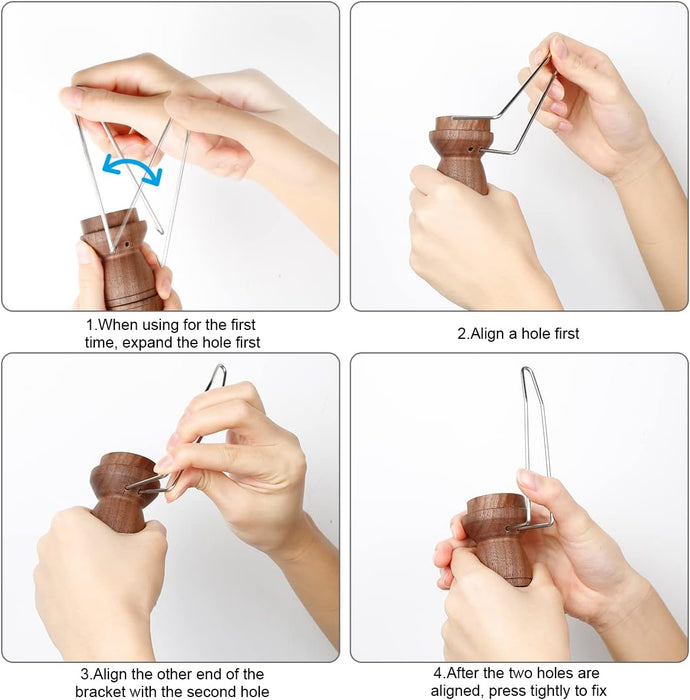 1.When using for the first time, expand the hole first

2.Align a hole first

3.Align the other end of the bracket with the second hole

4.After the two holes are aligned, press tightly to fix