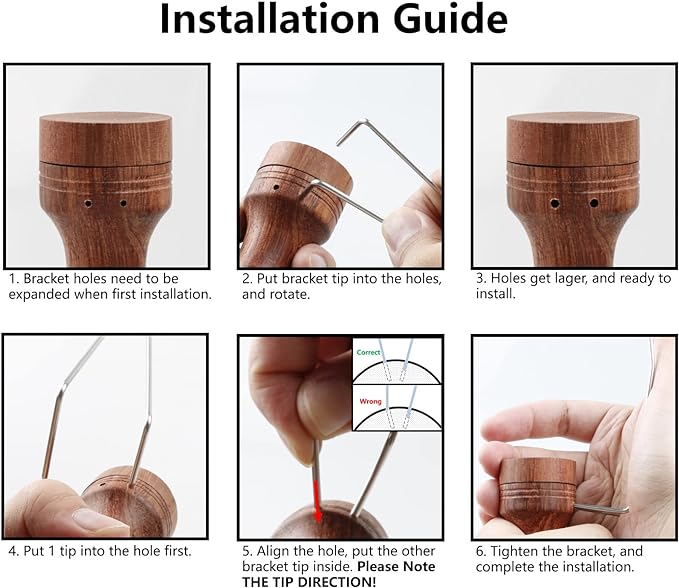 Installation Guide

1. Bracket holes need to be expanded when first installation.

2. Put bracket tip into the holes, and rotate.

3. Holes get lager, and ready to install.

4. Put 1 tip into the hole first.

Correct

Wrong

5. Align the hole, put the other bracket tip inside. Please Note THE TIP DIRECTION!

6. Tighten the bracket, and complete the installation.