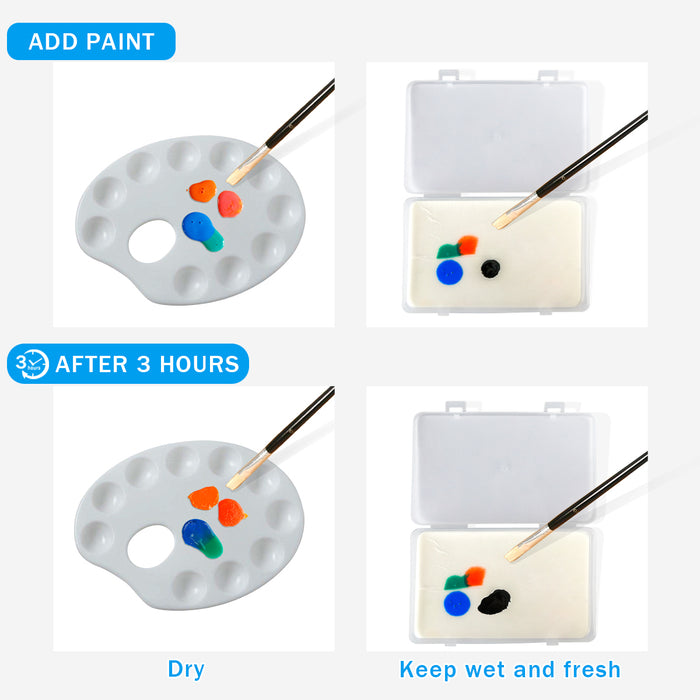 ADD PAINT

3 hours AFTER 3 HOURS

Dry

Keep wet and fresh