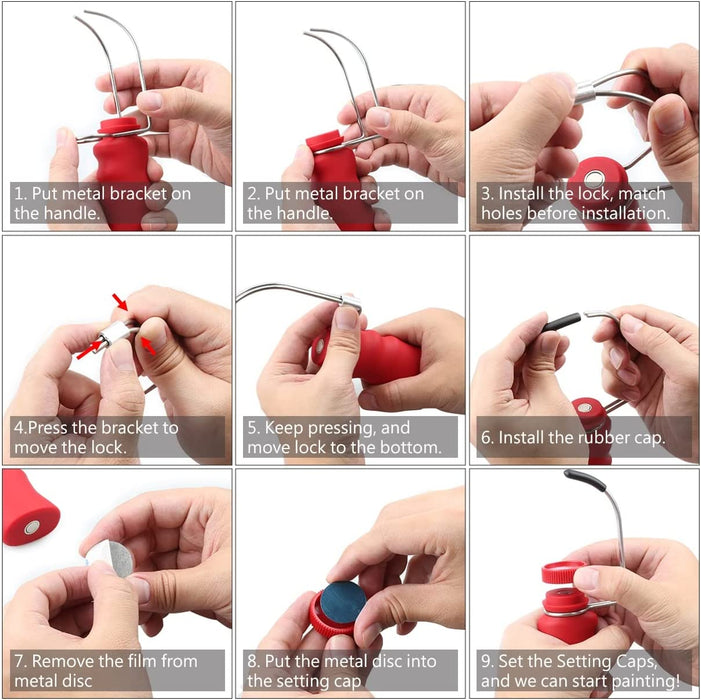 1. Put metal bracket on the handle.

2. Put metal bracket on the handle.

3. Install the lock, match holes before installation.

4.Press the bracket to move the lock.

5. Keep pressing, and move lock to the bottom.

6. Install the rubber cap.

7. Remove the film from metal disc

8. Put the metal disc into the setting cap

9. Set the Setting Caps, and we can start painting!